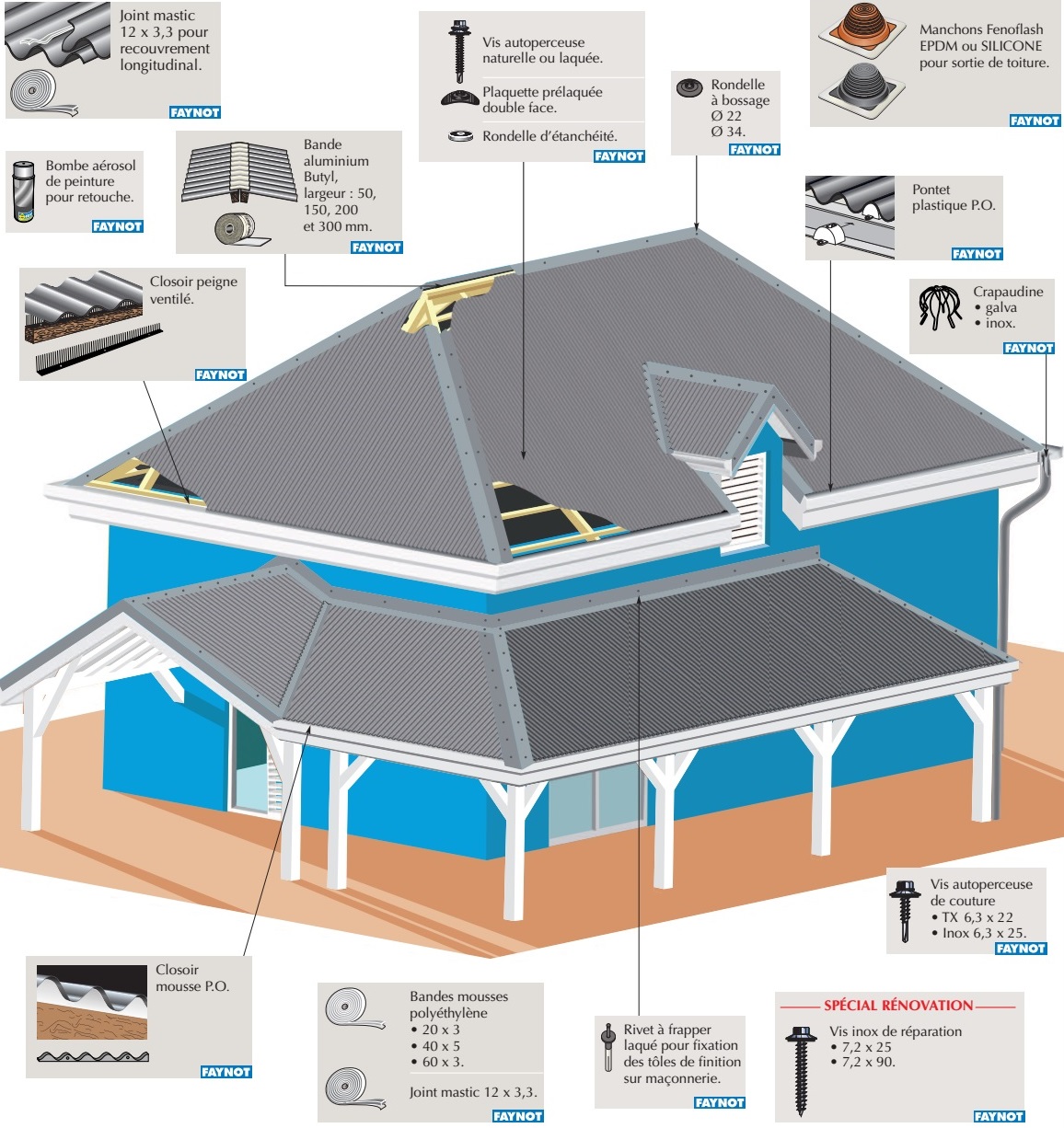 Joint mastic 12 x 3,3 pour recouvrement longitudinal.

FAYNOT

Vis autoperceuse naturelle ou laquée.

Plaquette prélaquée double face.

Rondelle d'étanchéité.

FAYNOT

Rondelle à bossage
Ø 22
Ø 34.

FAYNOT

Manchons Fenoflash EPDM ou SILICONE pour sortie de toiture.

FAYNOT

Bombe aérosol de peinture pour retouche.

FAYNOT

Bande aluminium Butyl, largeur : 50, 150, 200 et 300 mm.

FAYNOT

Pontet plastique P.O.

FAYNOT

Closoir peigne ventilé.

FAYNOT

Crapaudine
• galva
• inox.

FAYNOT

Vis autoperceuse de couture
• TX 6,3 x 22
• Inox 6,3 x 25.

FAYNOT

Closoir mousse P.O.

FAYNOT

Bandes mousses polyéthylène
• 20 x 3
• 40 x 5
• 60 x 3.

Joint mastic 12 x 3,3.

FAYNOT

Rivet à frapper laqué pour fixation des tôles de finition sur maçonnerie.

FAYNOT

SPÉCIAL RÉNOVATION

Vis inox de réparation
• 7,2 x 25
• 7,2 x 90.

FAYNOT